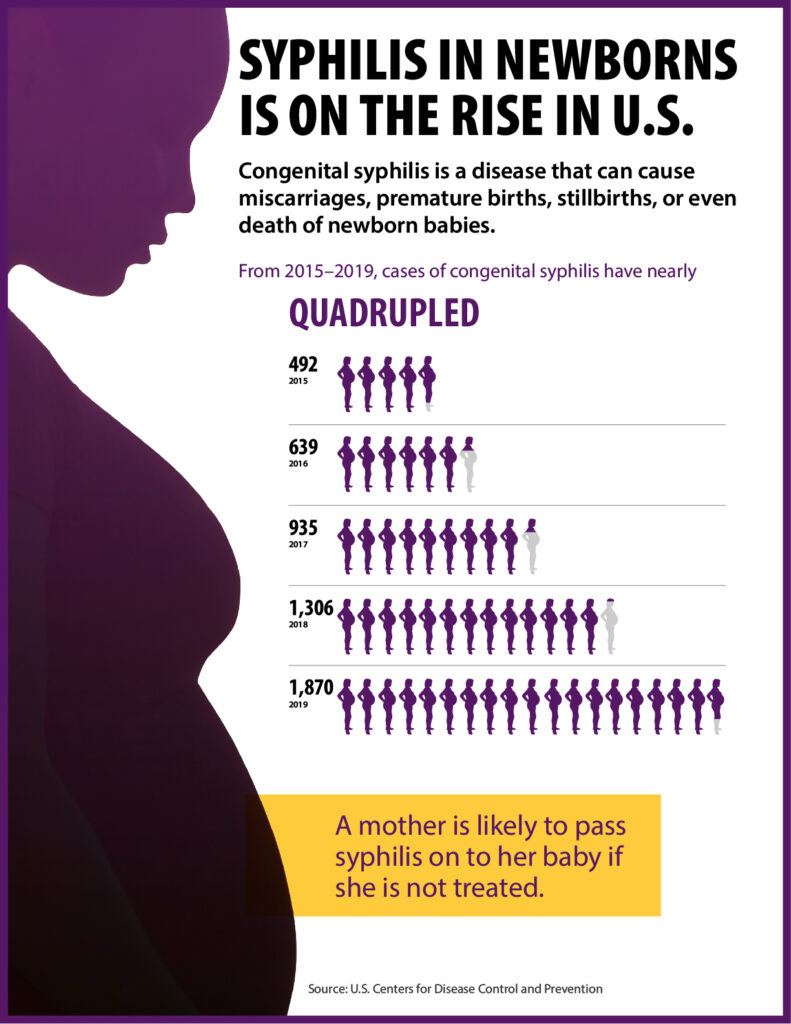 SYPHILIS IN NEWBORNS IS ON THE RISE IN U.S.

Congenital syphilis is a disease that can cause miscarriages, premature births, stillbirths, or even death of newborn babies.

From 2015–2019, cases of congenital syphilis have nearly

QUADRUPLED

492
2015

639
2016

935
2017

1,306
2018

1,870
2019

A mother is likely to pass syphilis on to her baby if she is not treated.

Source: U.S. Centers for Disease Control and Prevention